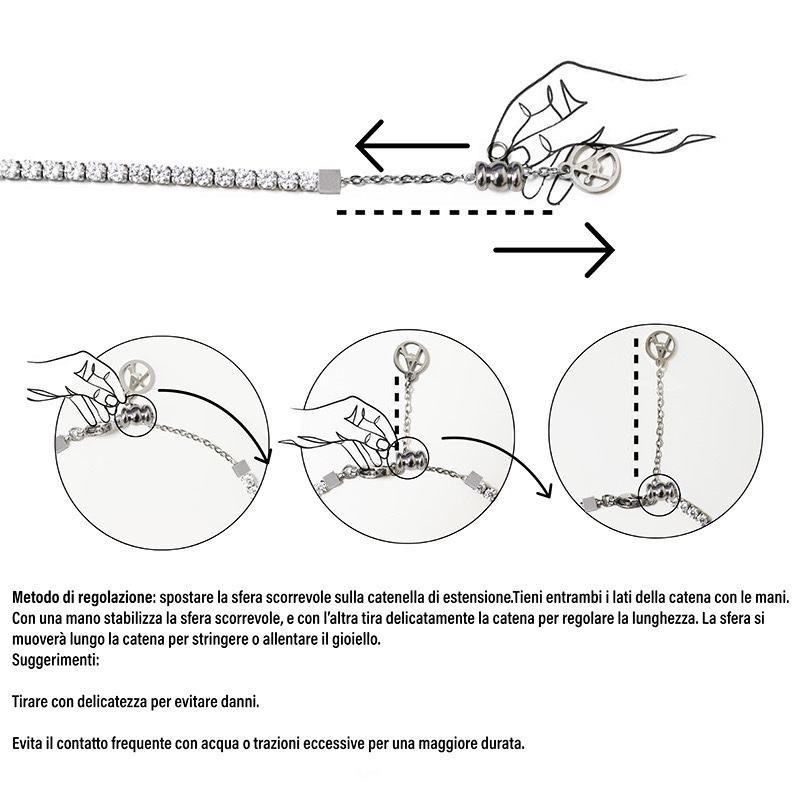 Metodo di regolazione: spostare la sfera scorrevole sulla catenella di estensione.Tieni entrambi i lati della catena con le mani. Con una mano stabilizza la sfera scorrevole, e con l'altra tira delicatamente la catena per regolare la lunghezza. La sfera si muoverà lungo la catena per stringere o allentare il gioiello.
Suggerimenti:

Tirare con delicatezza per evitare danni.

Evita il contatto frequente con acqua o trazioni eccessive per una maggiore durata.